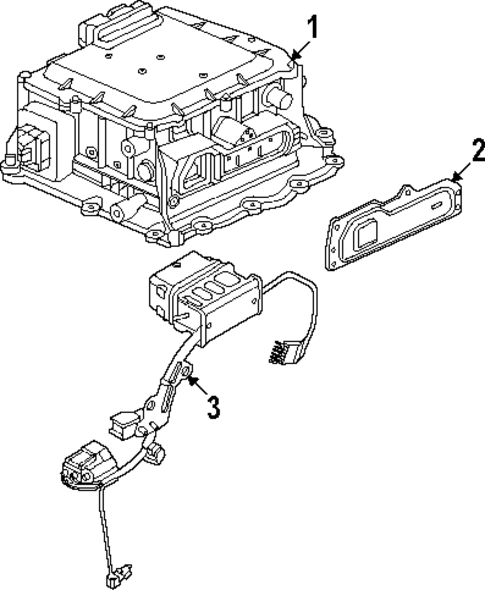 1
2
3