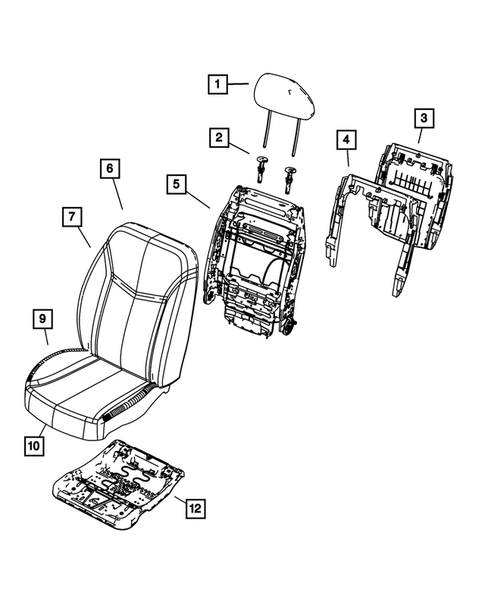 1

2

3

4

5

6

7

9

10

12