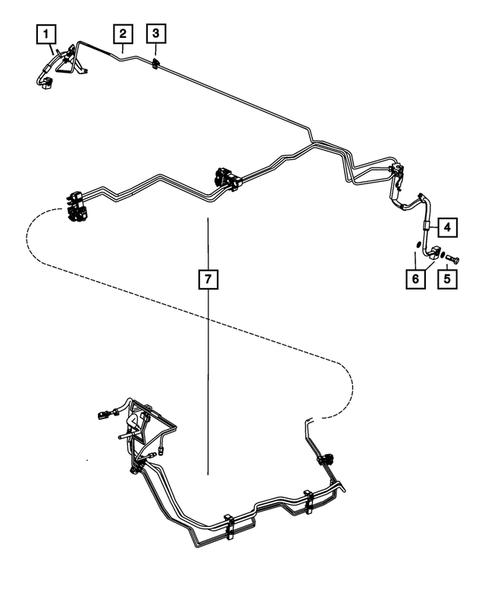 1
2
3
4
6
5
7