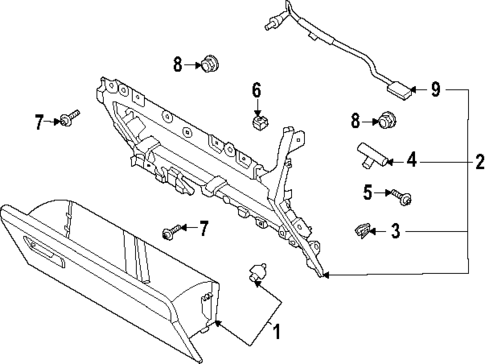 8
6
9
7
8
4
2
5
7
3
1