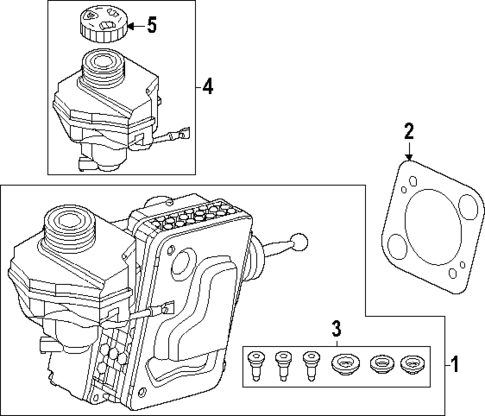 5
4
2
3
1