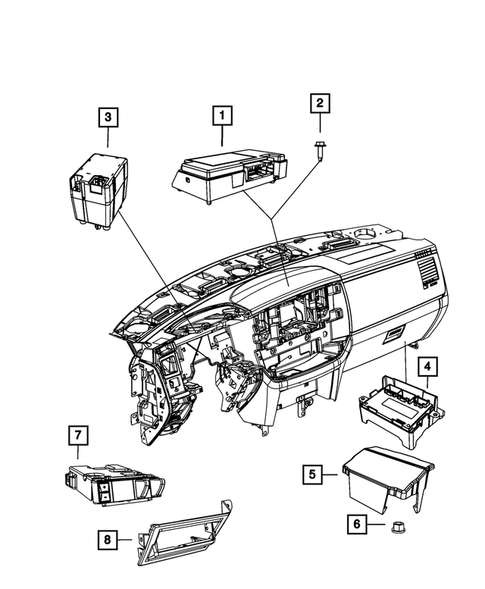 3
1
2
4
7
5
6
8