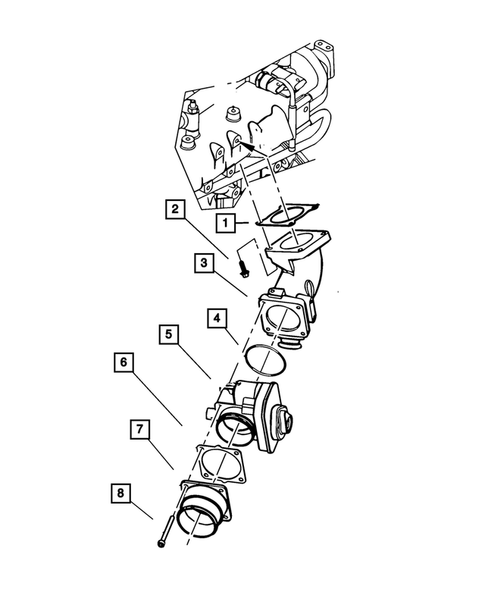 2
1
3
4
5
6
7
8