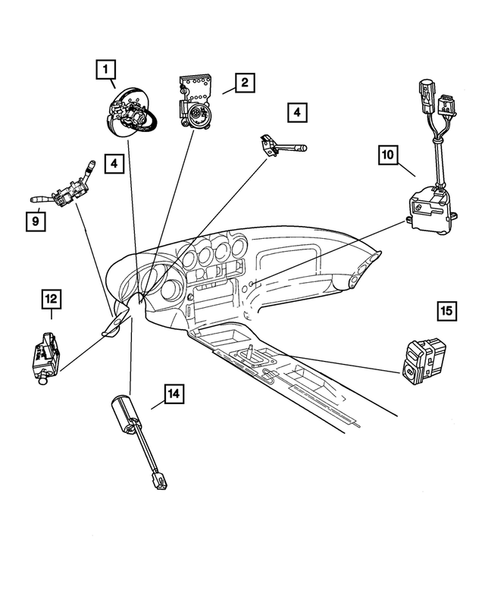 1
2
4
4
10
9
12
15
14