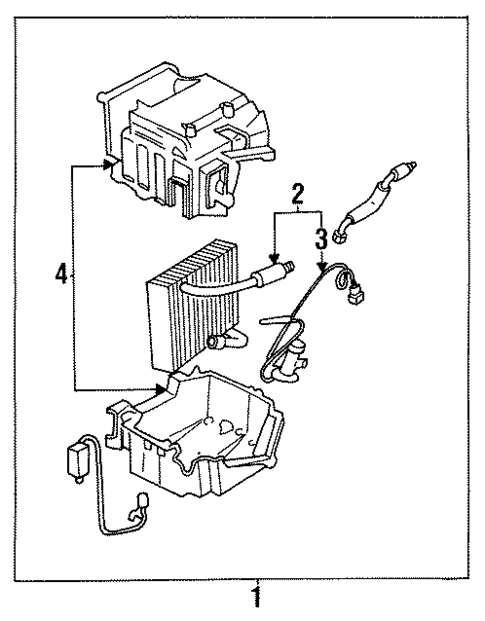 2
3
4
1