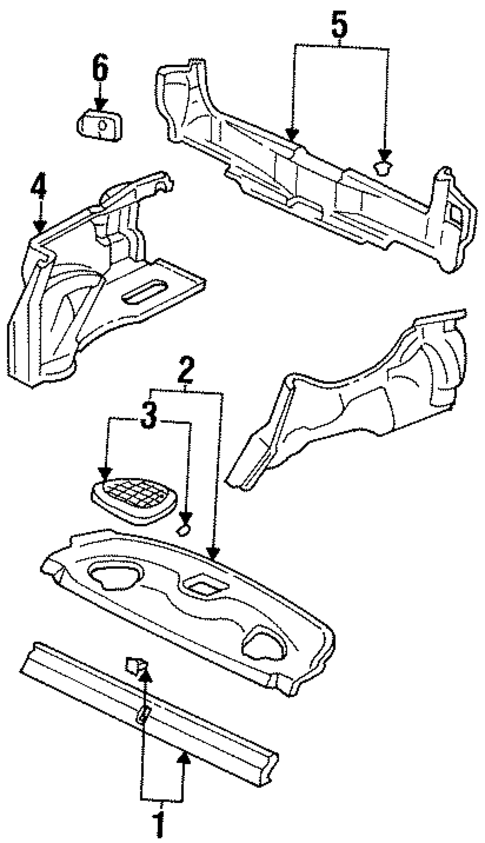 6
5
4
2
3
1