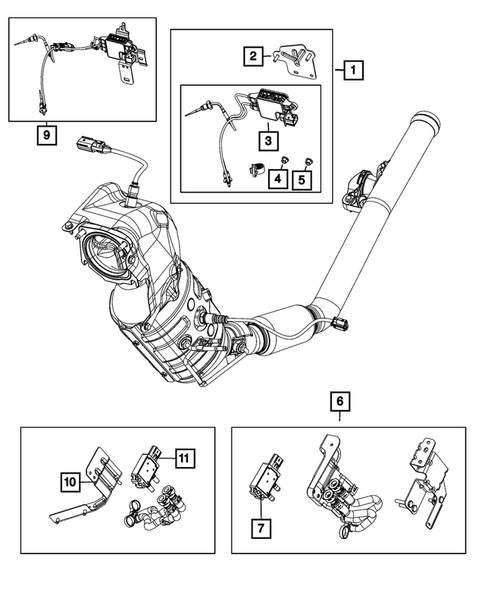 9
2
1
3
4
5
6
10
11
7