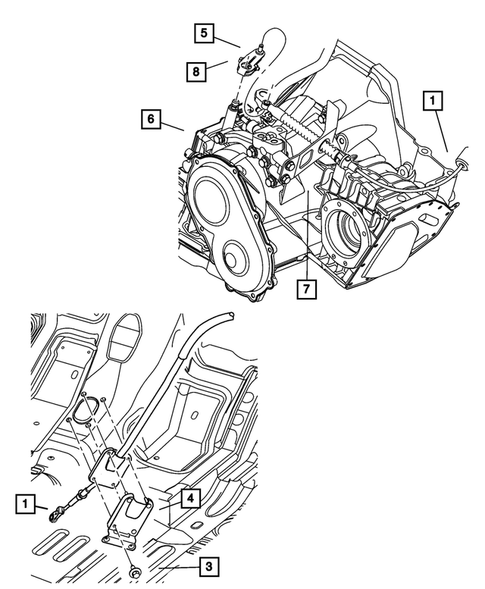 5
8
6
1
7
1
4
3