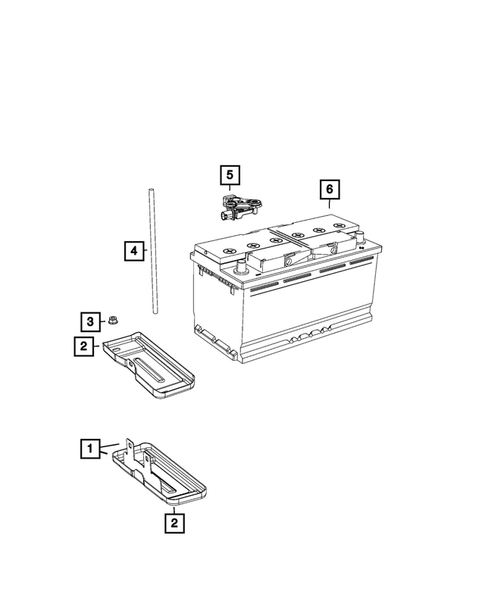 5
6
4
3
2
1
2