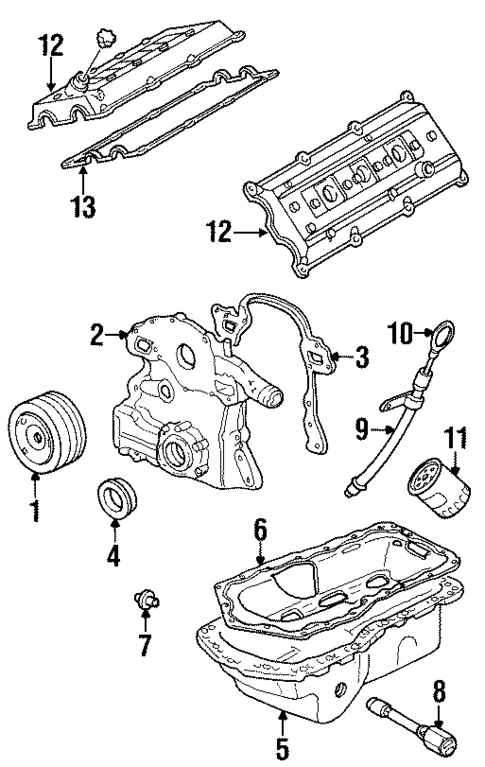 12
13
12
2
3
10
9
11
1
4
6
7
8
5