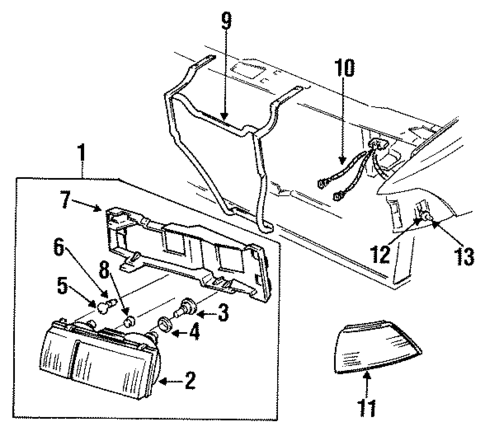 9
10
1
7
6
8
5
3
4
2
12
13
11