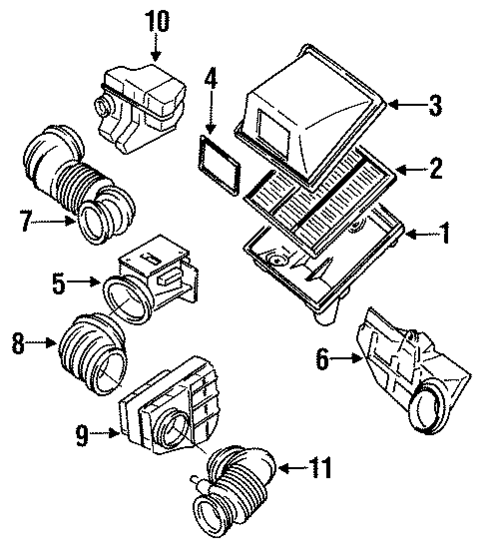 10
4
3
2
7
1
5
8
6
9
11