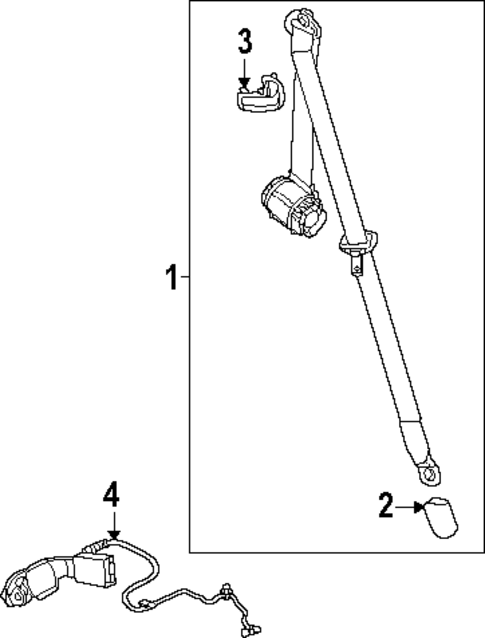 3
1
4
2