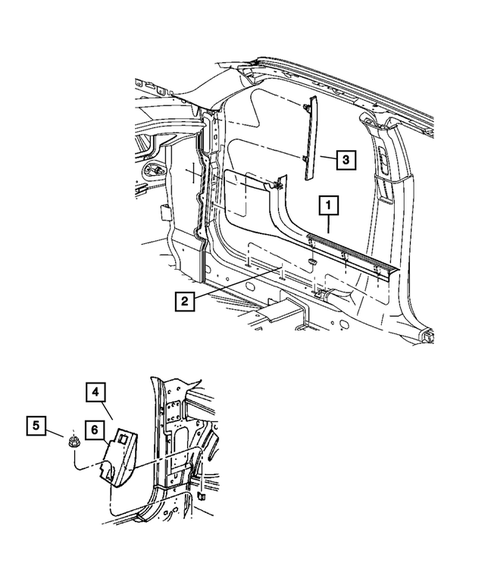 3
1
2
4
5
6