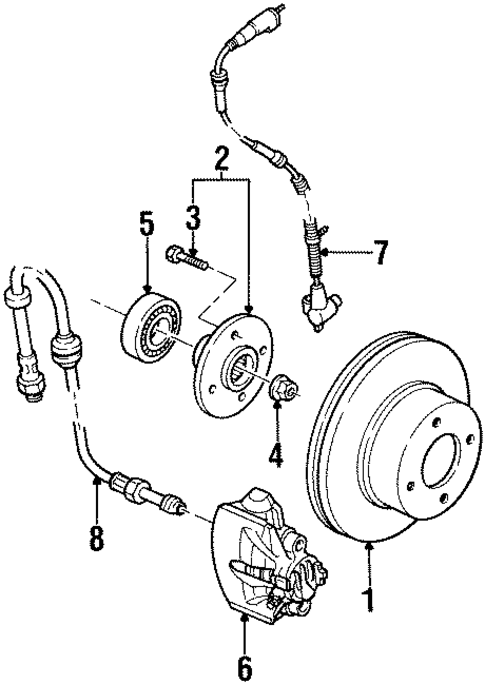 2
3
5
7
4
8
1
6