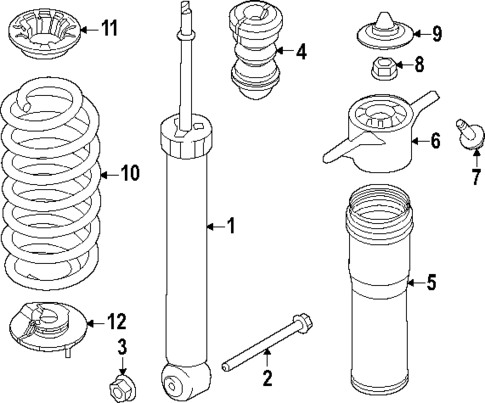 11
4
9
8
6
7
10
1
5
12
3
2