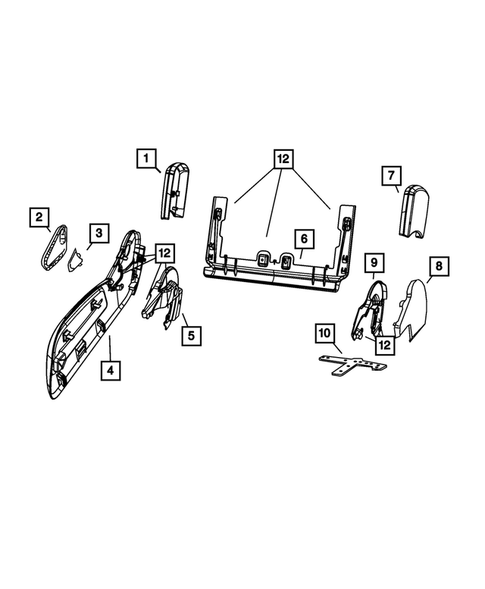 1
12
7
2
3
12
6
9
8
5
10
12
4