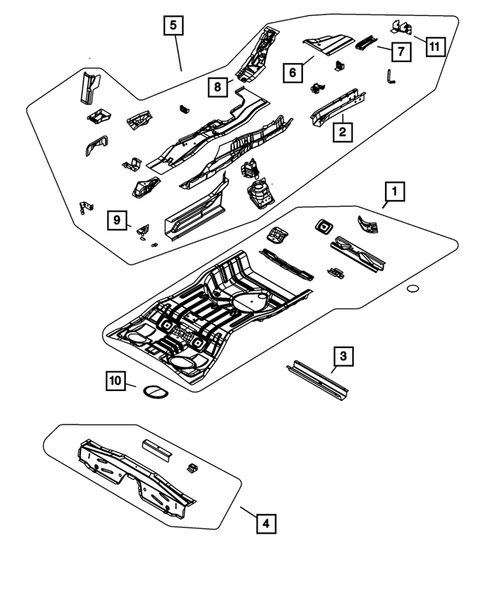 5
11
7
6
8
2
1
9
3
10
4