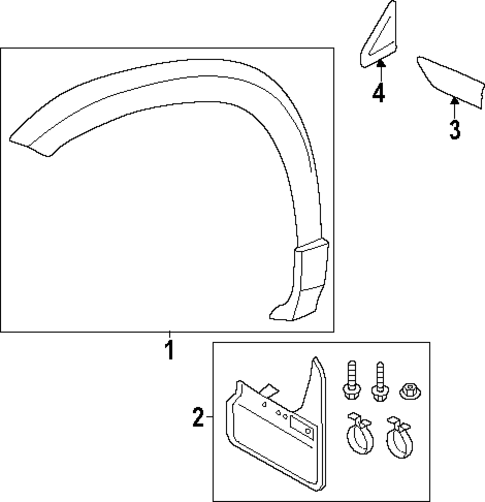 4
3
1
2