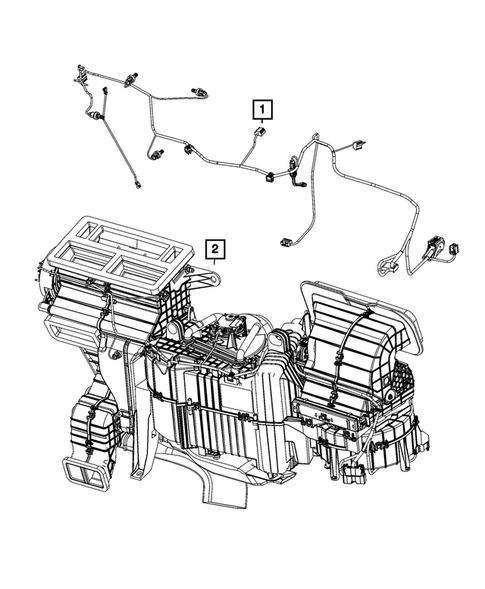 1
2