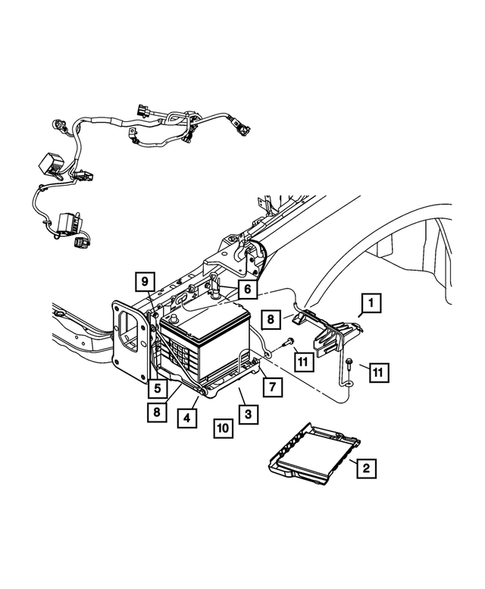 9
6
1
8
11
11
5
7
8
4
3
10
2