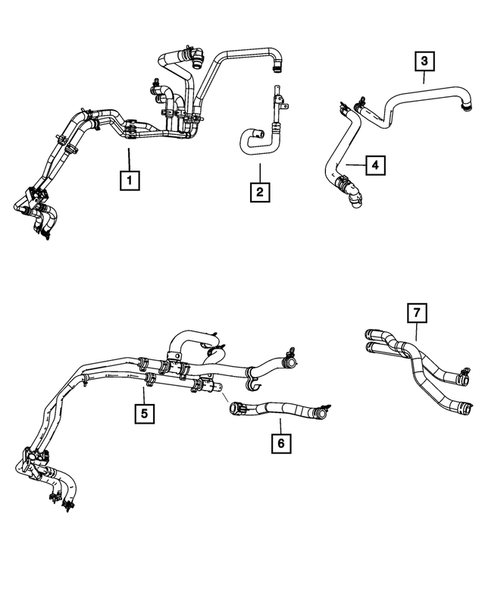 3

1

2

4

7

5

6