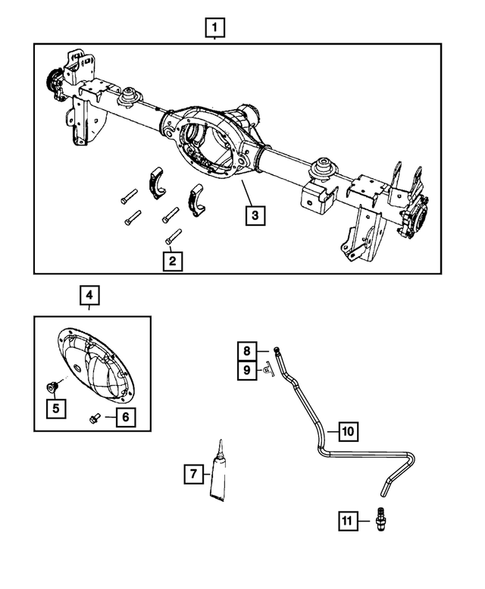 1
3
2
4
5
6
8
9
10
7
11