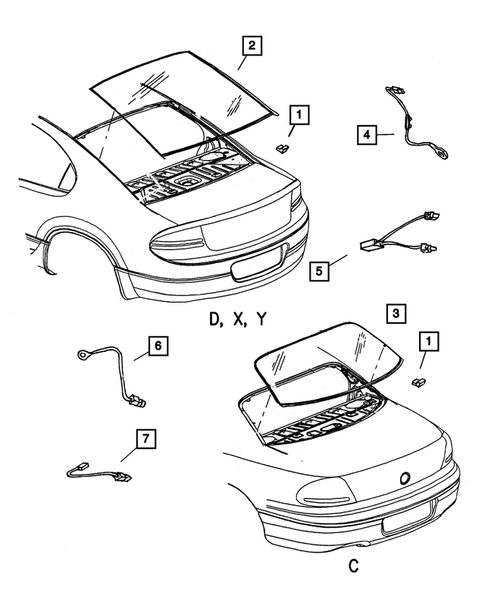 2
1
4
5
D, X, Y
3
6
1
7
C