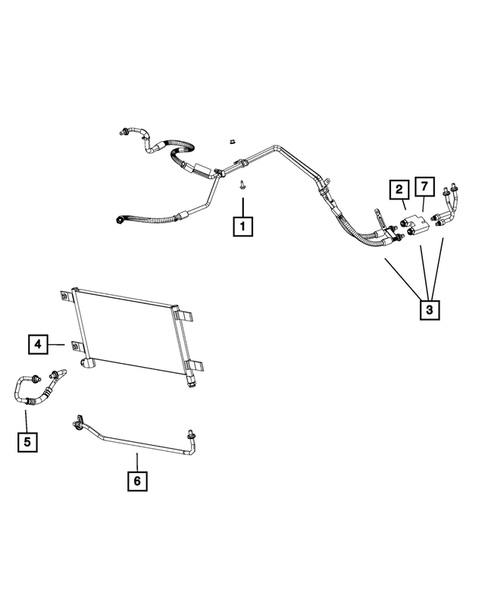 2
7
1
3
4
5
6