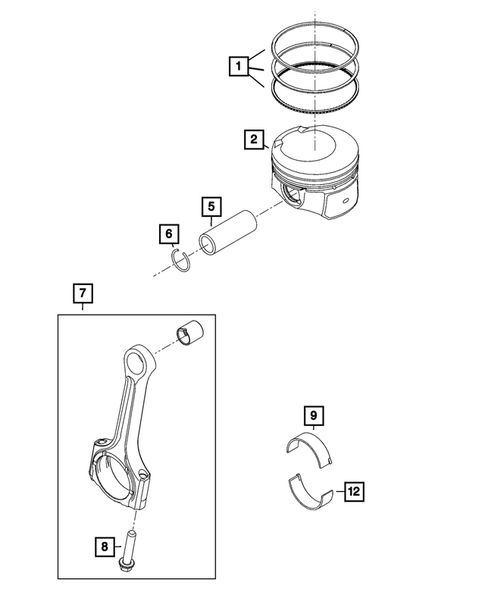 1
2
5
6
7
9
12
8