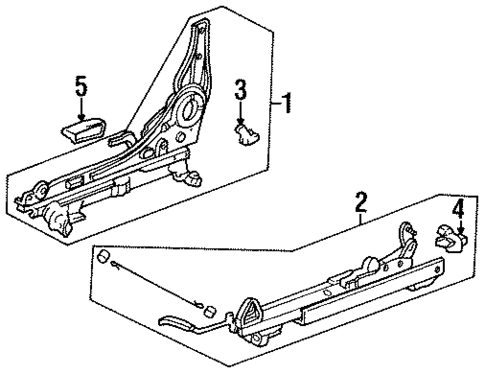 5
3
1
2
4