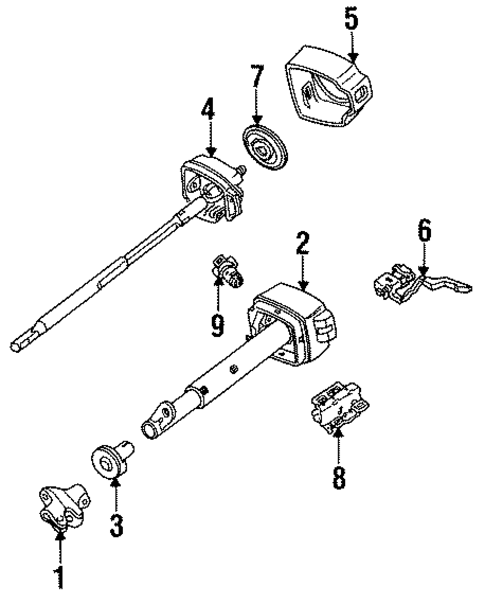 5
7
4
2
6
9
8
3
1