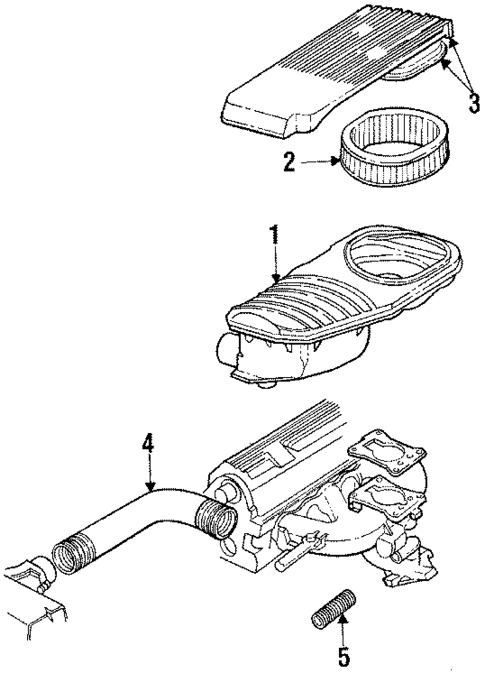 3
2
1
4
5