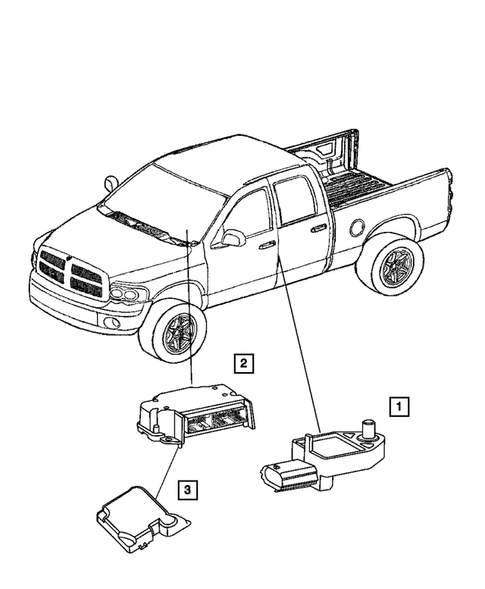 2

1

3