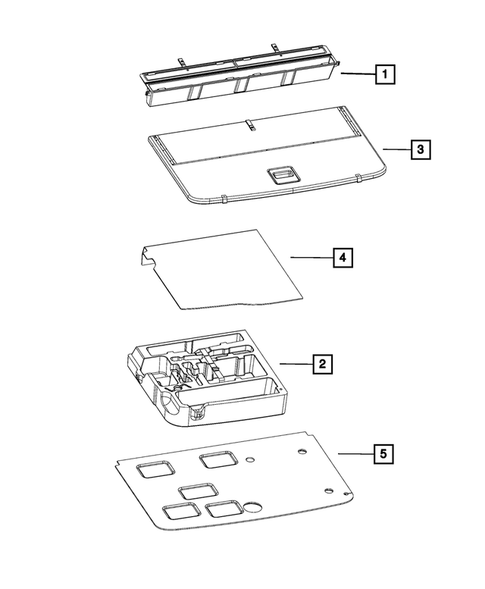 1
3
4
2
5