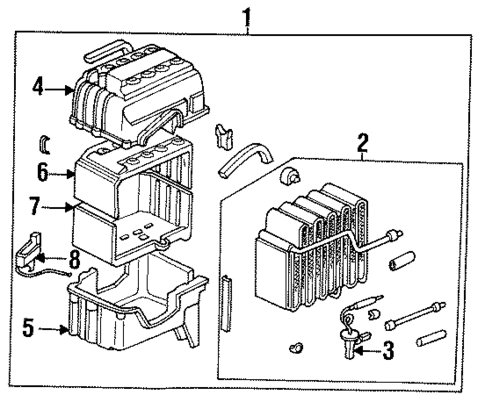 1
4
2
6
7
8
5
3