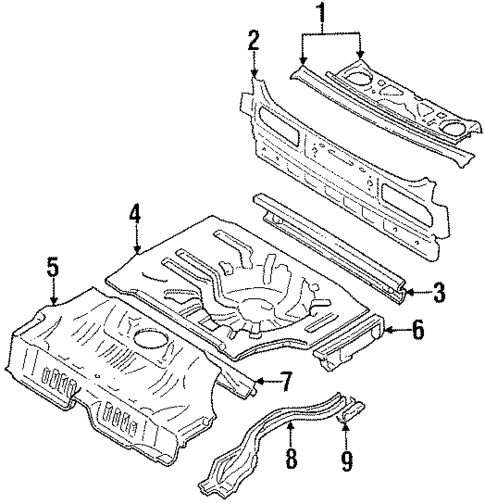 1
2
3
4
5
6
7
8
9