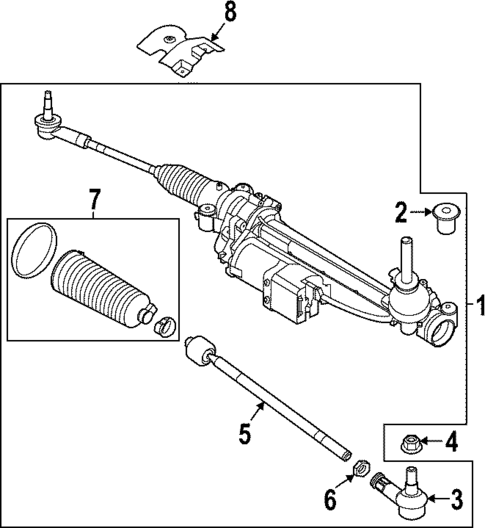 8
7
2
1
5
4
6
3