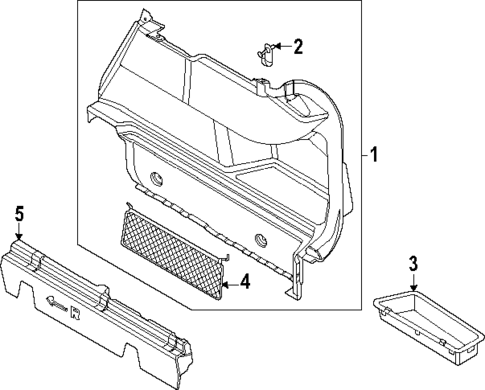 2
1
5
4
3
R