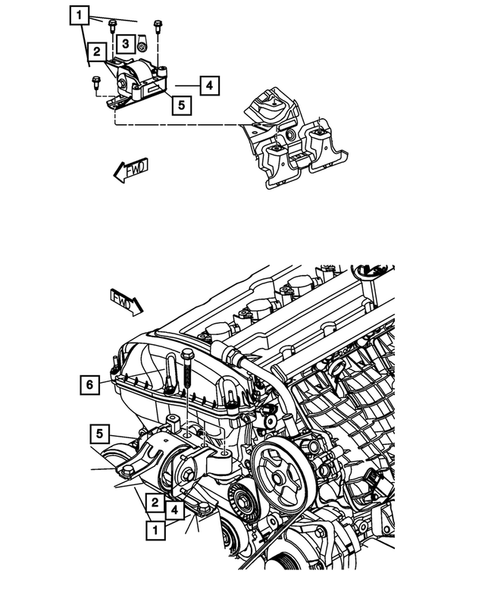 1
2
3
4
5
FWD
FWD
6
5
2
4
1