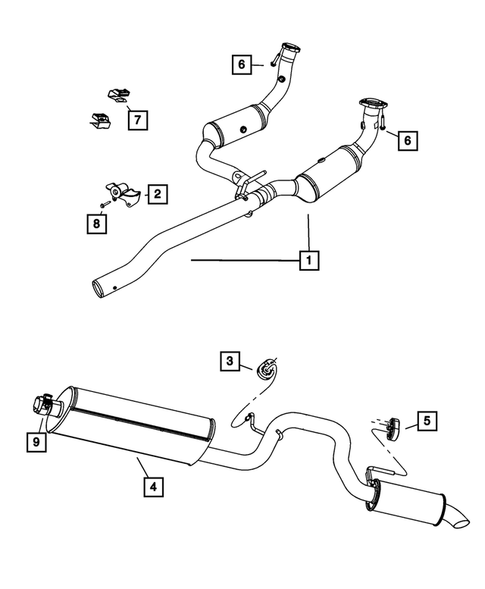 6
7
6
2
8
1
3
5
9
4