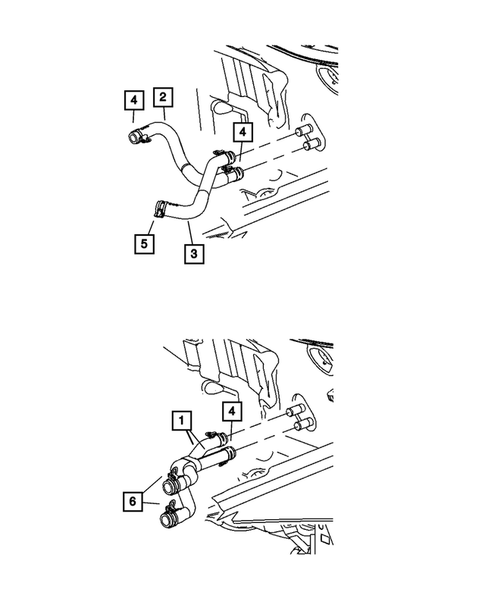 4
2
4
5
3
1
4
6