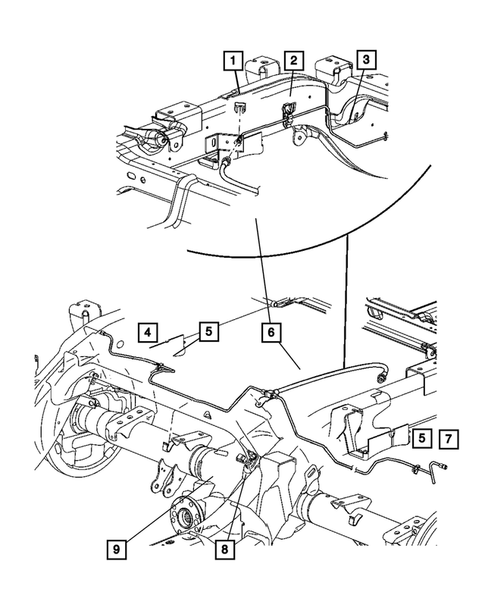 1
2
3
4
5
6
5
7
9
8