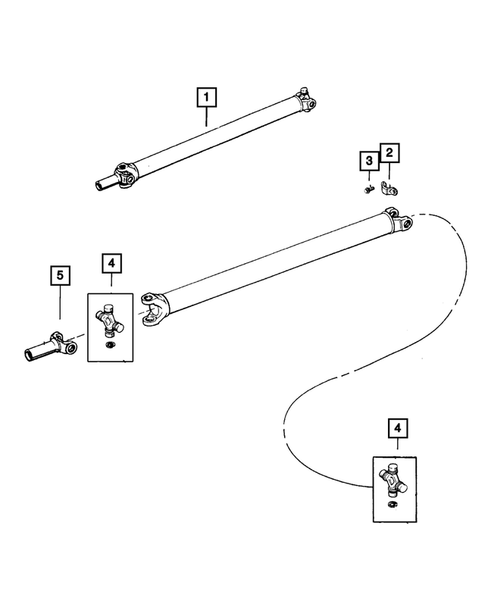 1

3
2

5
4

4