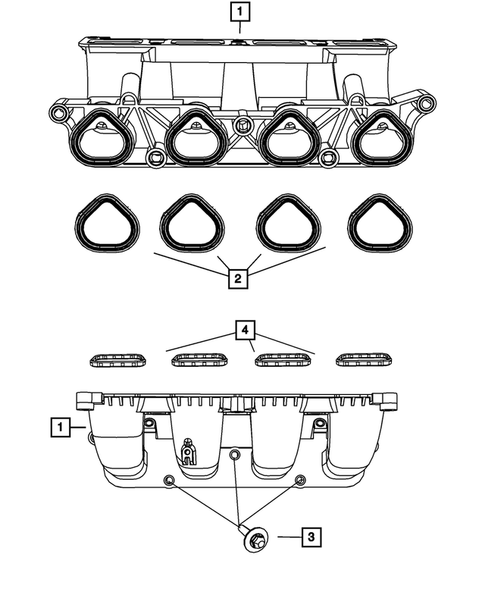 1
2
4
1
3