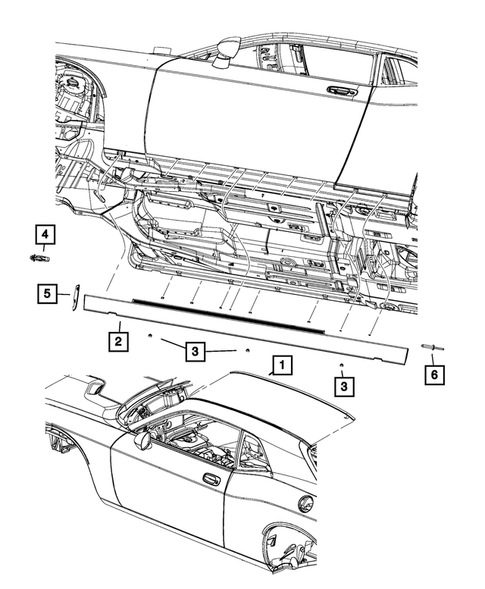 4
5
2
3
1
3
6