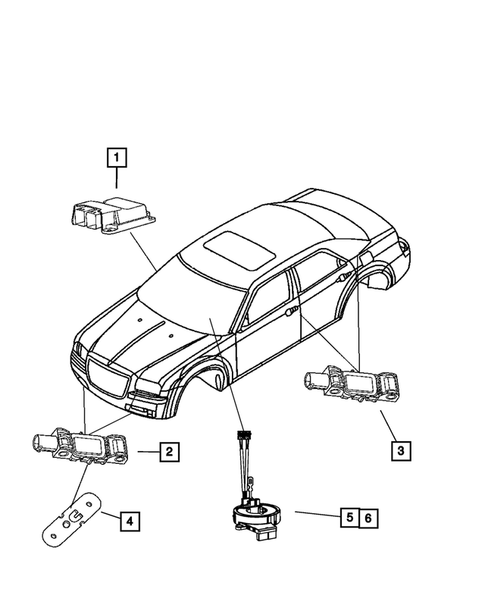 1

2

3

4

5 6