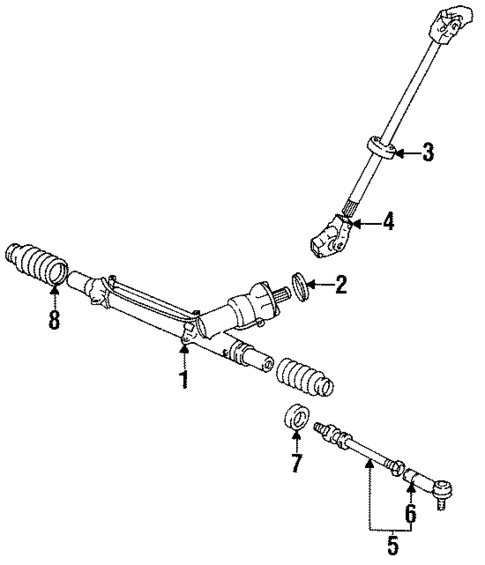 3
4
2
8
1
7
6
5