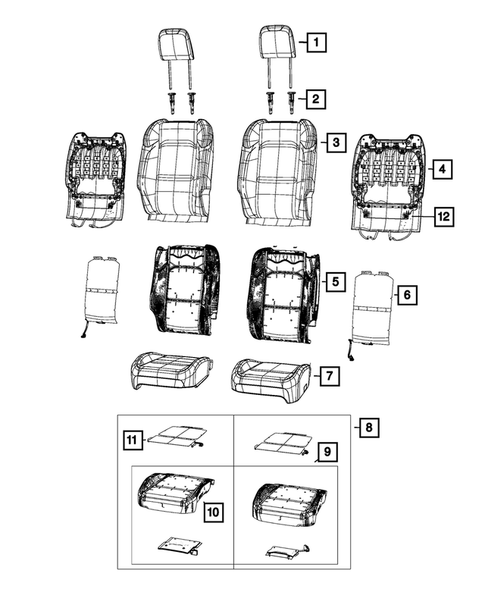 1
2
3
4
12
5
6
7
8
11
9
10