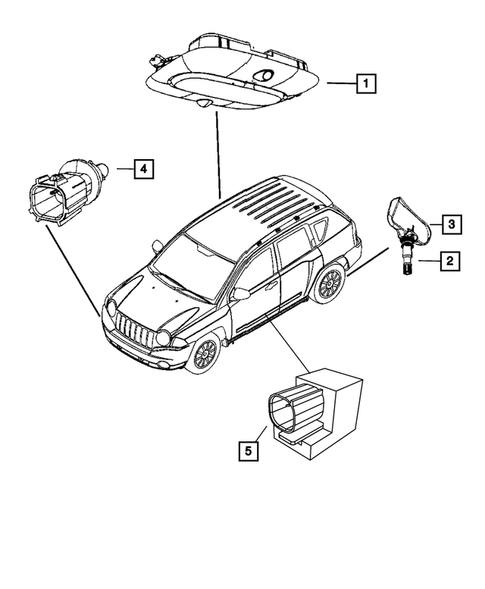 1
4
3
2
5